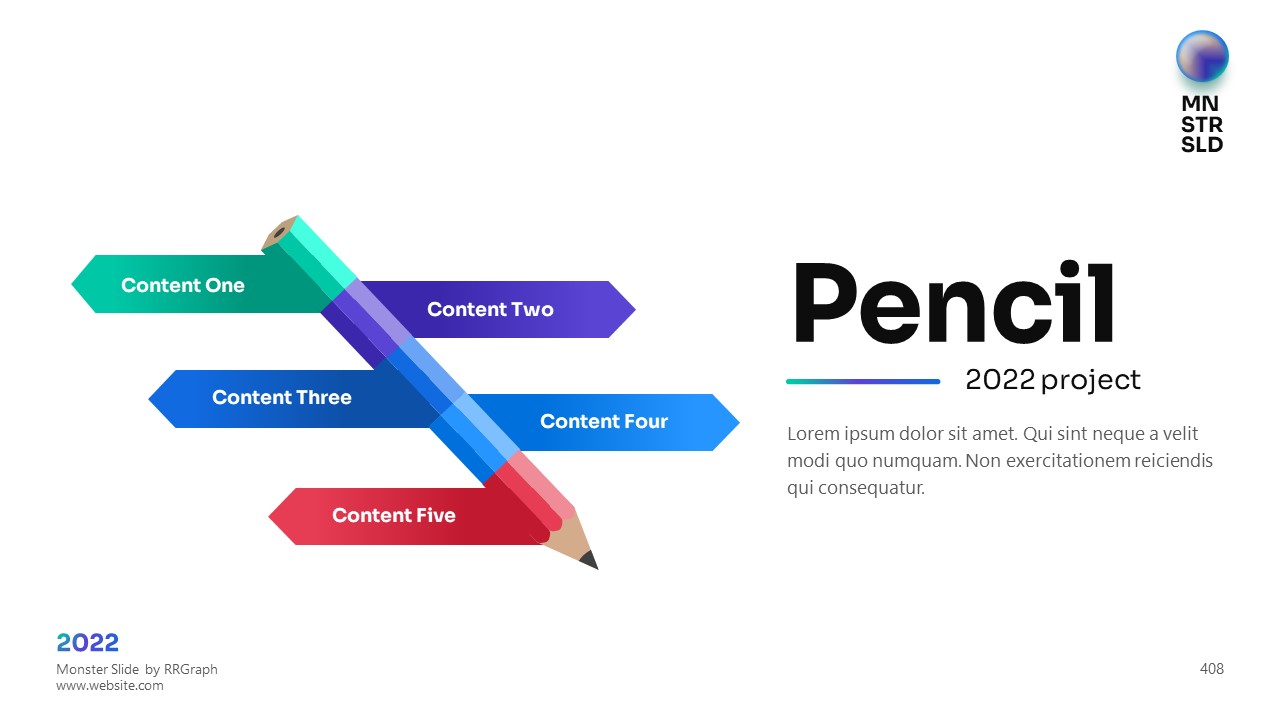 MN
STR
SLD

Content One

Content Two

Content Three

Content Four

Content Five

Pencil

2022 project

Lorem ipsum dolor sit amet. Qui sint neque a velit modi quo numquam. Non exercitationem reiciendis qui consequatur.

2022
Monster Slide by RRGraph
www.website.com

408